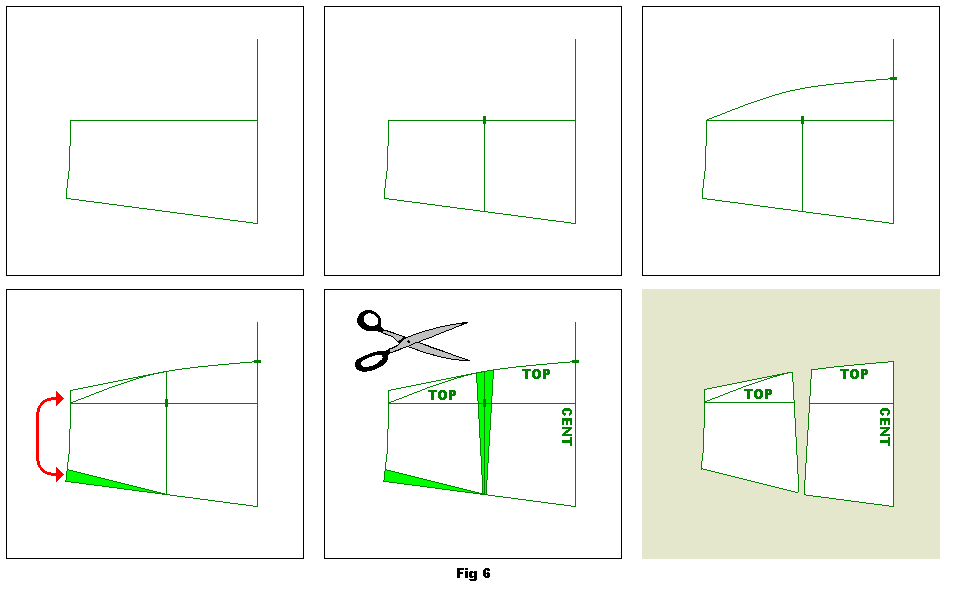 TOP
TOP
CENT
TOP
TOP
CENT
Fig 6